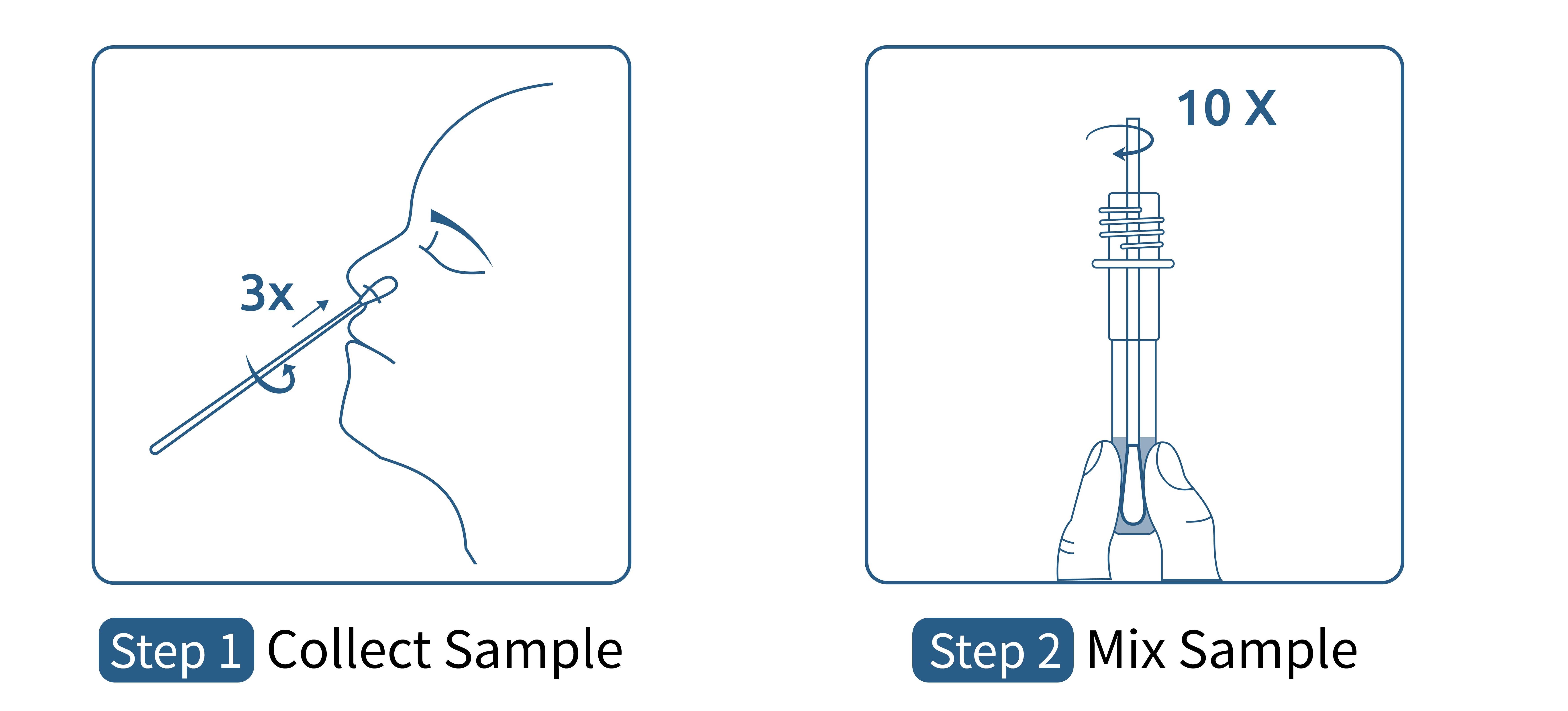 3x

Step 1 Collect Sample

10 X

Step 2 Mix Sample